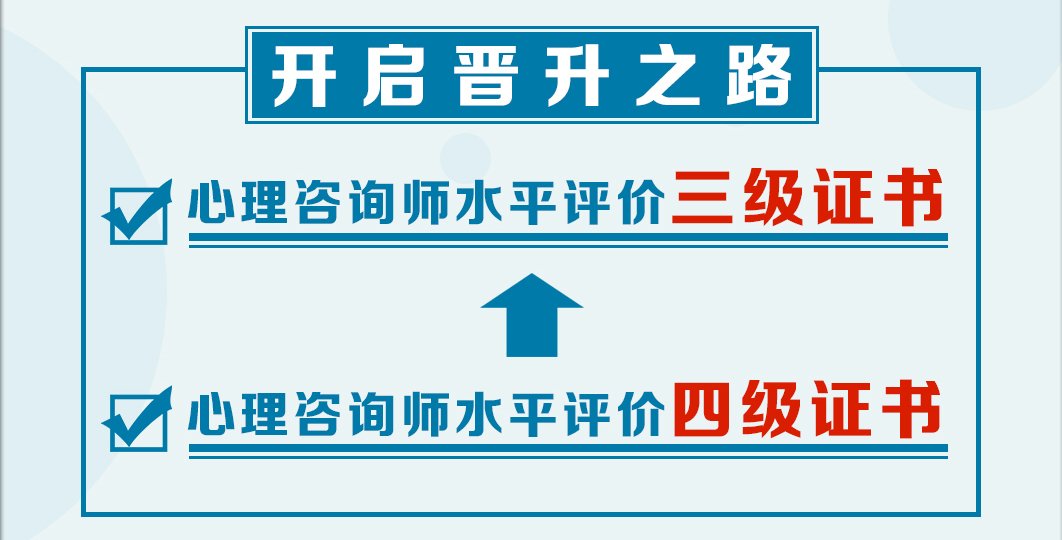 开启晋升之路

☑ 心理咨询师水平评价三级证书

☑ 心理咨询师水平评价四级证书